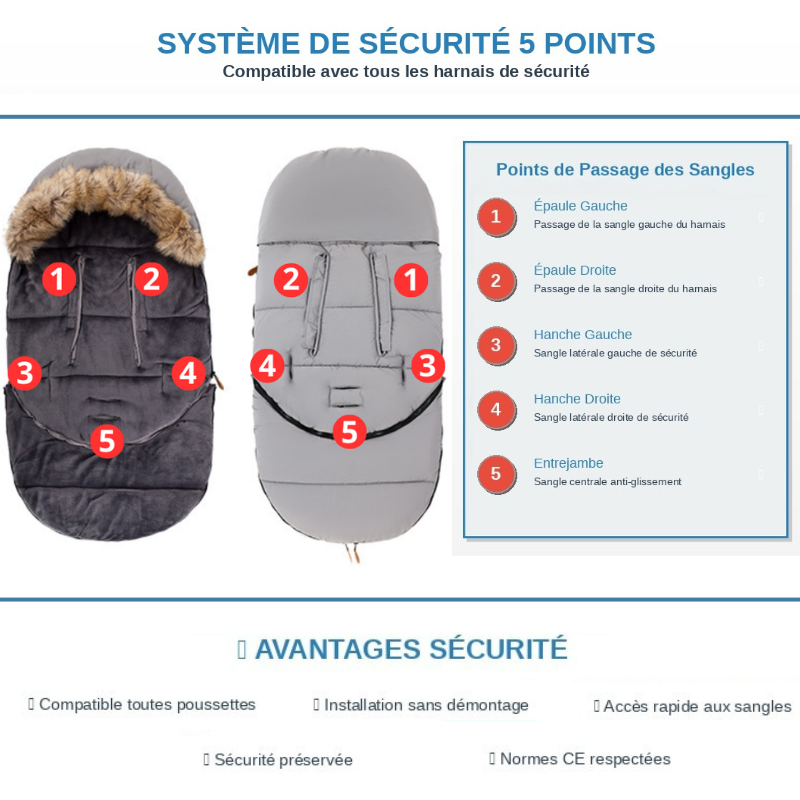 SYSTÈME DE SÉCURITÉ 5 POINTS
Compatible avec tous les harnais de sécurité

1 2 3 4 5

2 1 4 3 5

Points de Passage des Sangles

1 Épaule Gauche
Passage de la sangle gauche du harnais

2 Épaule Droite
Passage de la sangle droite du harnais

3 Hanche Gauche
Sangle latérale gauche de sécurité

4 Hanche Droite
Sangle latérale droite de sécurité

5 Entrejambe
Sangle centrale anti-glissement

AVANTAGES SÉCURITÉ

Compatible toutes poussettes
Installation sans démontage
Accès rapide aux sangles
Sécurité préservée
Normes CE respectées